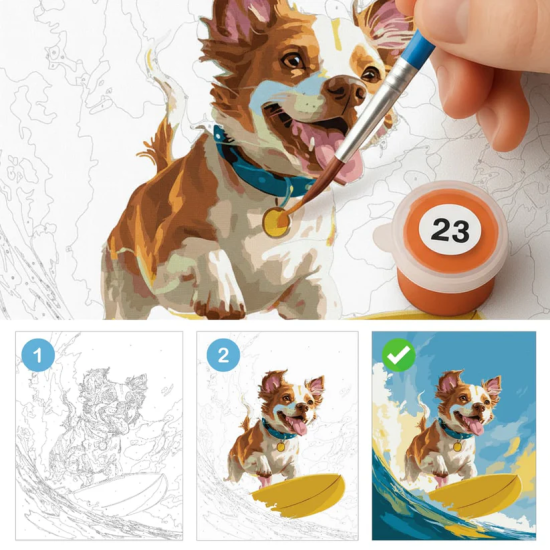 23

1

2